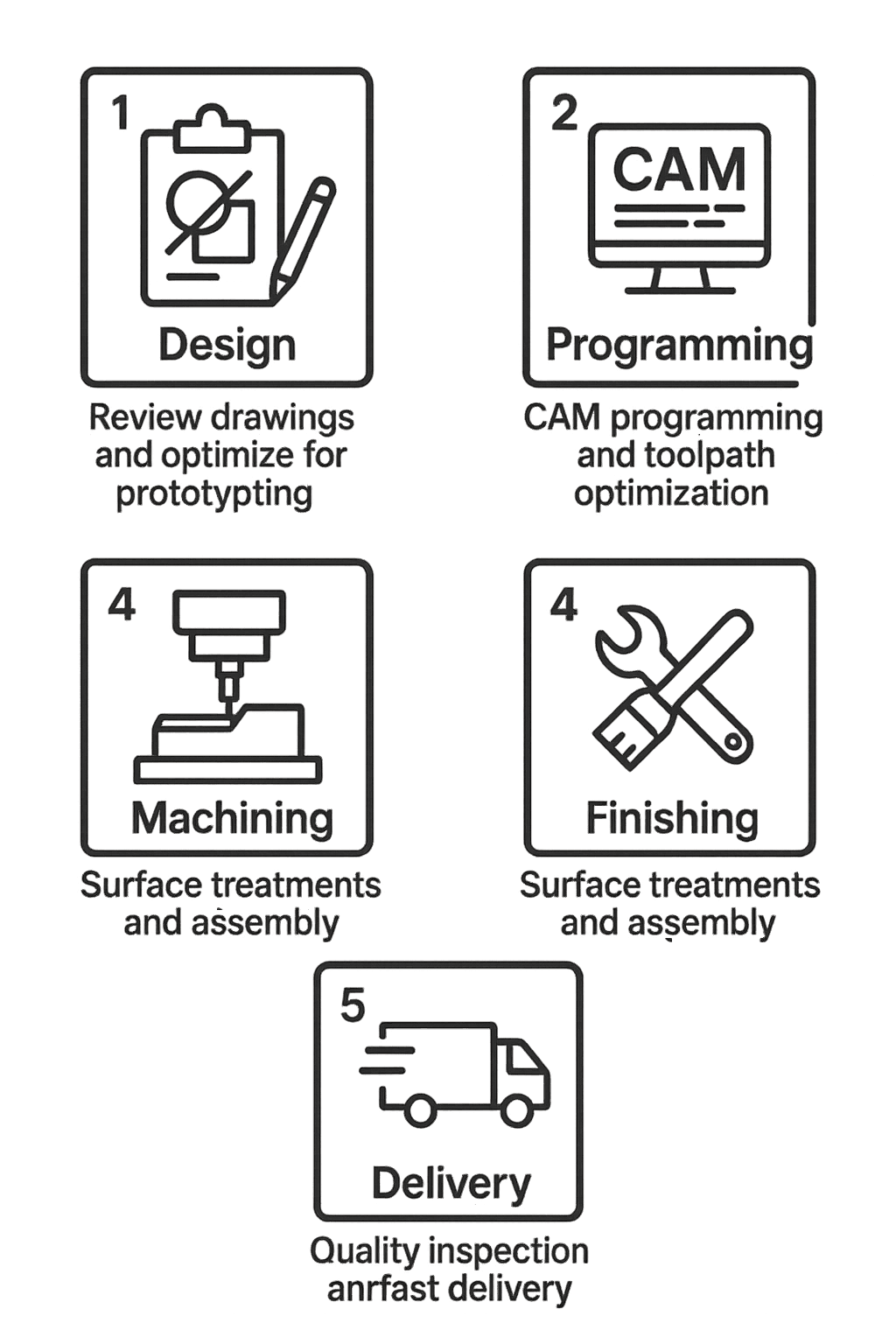 1

Design

Review drawings and optimize for prototypting

2

CAM

Programming

CAM programming and toolpath optimization

4

Machining

Surface treatments and assembly

4

Finishing

Surface treatments and assembly

5

Delivery

Quality inspection anrfast delivery